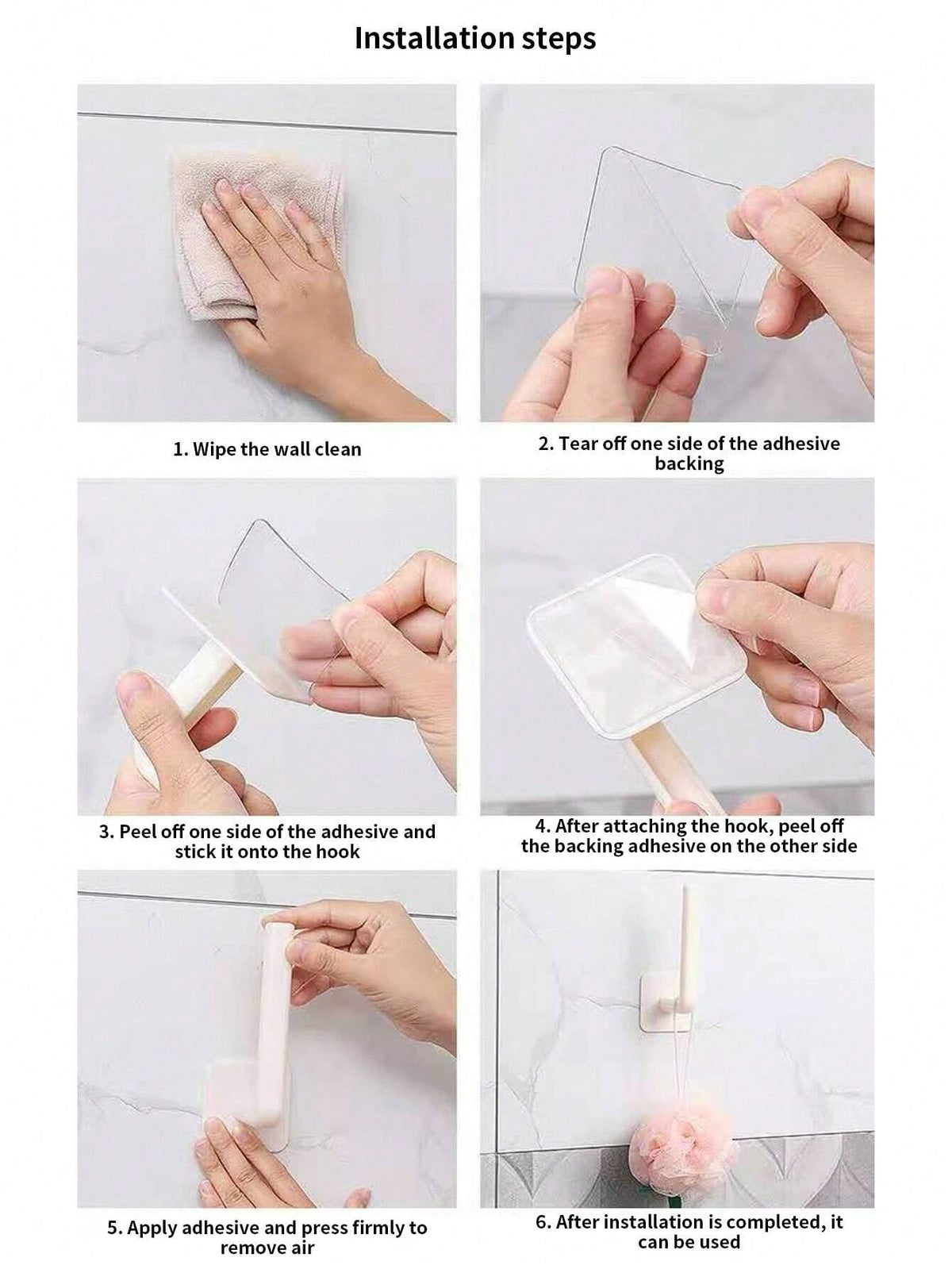 Installation steps

1. Wipe the wall clean

2. Tear off one side of the adhesive backing

3. Peel off one side of the adhesive and stick it onto the hook

4. After attaching the hook, peel off the backing adhesive on the other side

5. Apply adhesive and press firmly to remove air

6. After installation is completed, it can be used