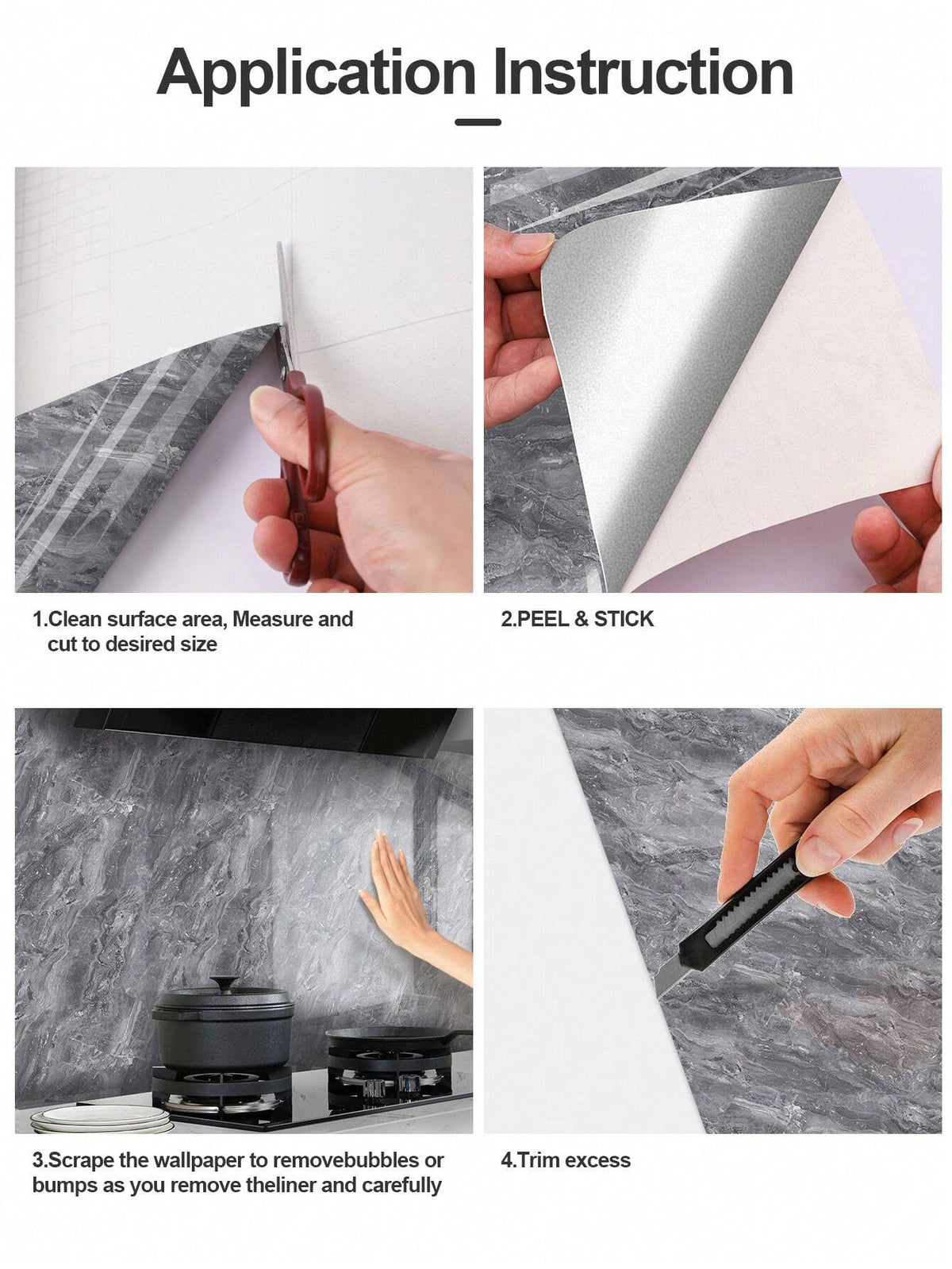 Application Instruction

1.Clean surface area, Measure and cut to desired size

2.PEEL & STICK

3.Scrape the wallpaper to removebubbles or bumps as you remove theliner and carefully

4.Trim excess